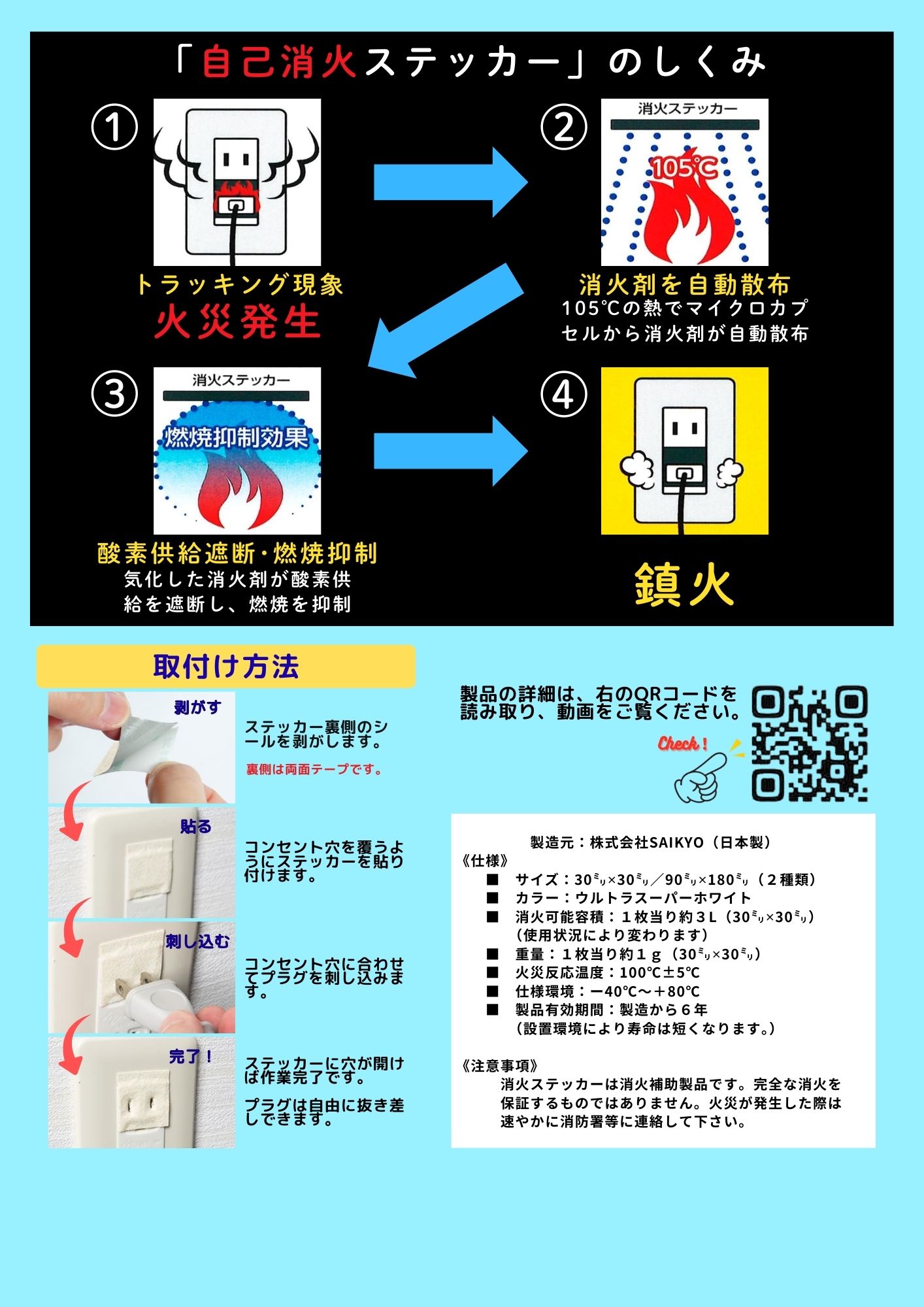 「自己消火ステッカー」のしくみ

①

トラッキング現象
火災発生

②

消火ステッカー

105℃

消火剤を自動散布
105℃の熱でマイクロカプセルから消火剤が自動散布

③

消火ステッカー

燃焼抑制効果

酸素供給遮断・燃焼抑制
気化した消火剤が酸素供給を遮断し、燃焼を抑制

④

鎮火

取付け方法

剥がす

ステッカー裏側のシールを剥がします。

裏側は両面テープです。

貼る

コンセント穴を覆うようにステッカーを貼り付けます。

刺し込む

コンセント穴に合わせてプラグを刺し込みます。

完了！

ステッカーに穴が開けば作業完了です。

プラグは自由に抜き差しできます。

製品の詳細は、右のQRコードを読み取り、動画をご覧ください。

Check！

製造元：株式会社SAIKYO（日本製）
《仕様》
■ サイズ：30㍉×30㍉／90㍉×180㍉（２種類）
■ カラー：ウルトラスーパーホワイト
■ 消火可能容積：１枚当り約３L（30㍉×30㍉）
（使用状況により変わります）
■ 重量：１枚当り約１ｇ（30㍉×30㍉）
■ 火災反応温度：100℃±5℃
■ 仕様環境：－40℃～＋80℃
■ 製品有効期間：製造から６年
（設置環境により寿命は短くなります。）

《注意事項》
消火ステッカーは消火補助製品です。完全な消火を保証するものではありません。火災が発生した際は速やかに消防署等に連絡して下さい。